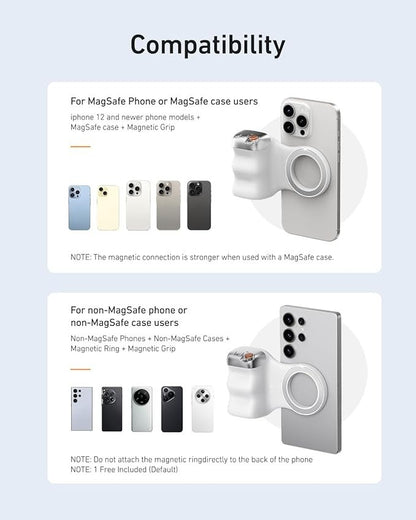 Compatibility

For MagSafe Phone or MagSafe case users

iphone 12 and newer phone models + MagSafe case + Magnetic Grip

NOTE: The magnetic connection is stronger when used with a MagSafe case.

For non-MagSafe phone or non-MagSafe case users

Non-MagSafe Phones + Non-MagSafe Cases + Magnetic Ring + Magnetic Grip

NOTE: Do not attach the magnetic ringdirectly to the back of the phone
NOTE: 1 Free Included (Default)