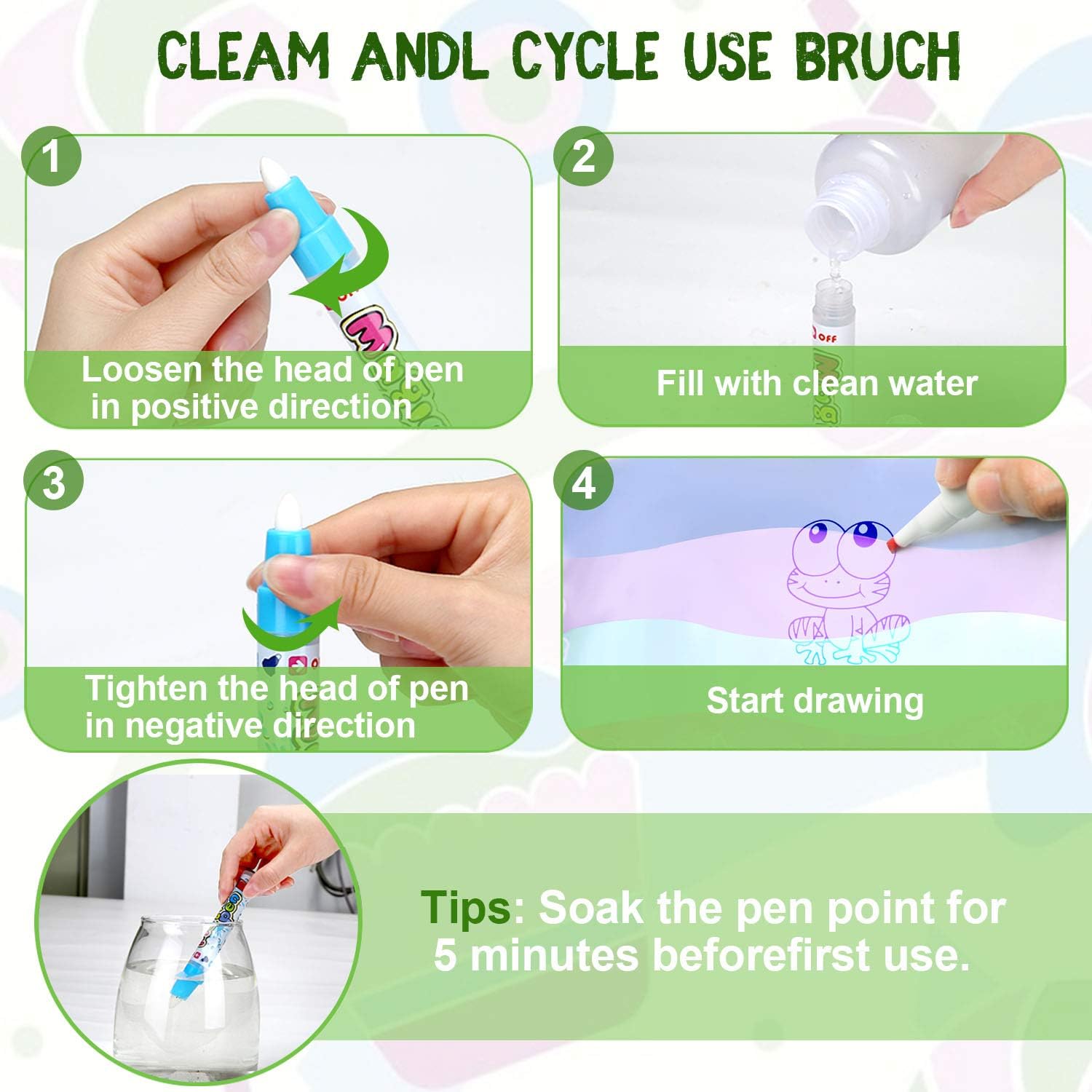 CLEAM ANDL CYCLE USE BRUCH

1

Loosen the head of pen in positive direction

2

OFF

Fill with clean water

3

Tighten the head of pen in negative direction

4

Start drawing

Tips: Soak the pen point for 5 minutes beforefirst use.