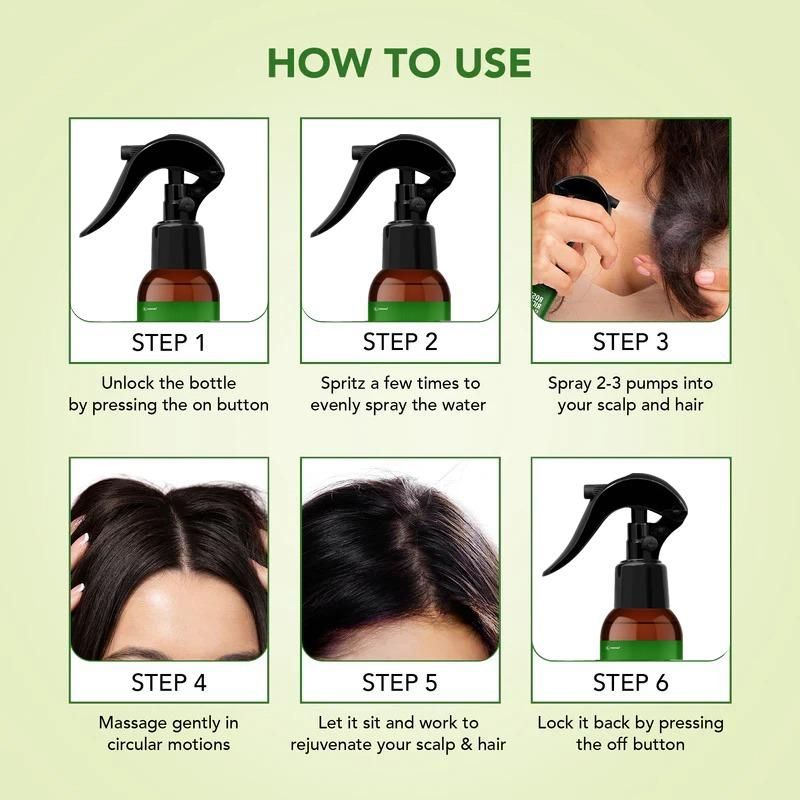 HOW TO USE

STEP 1

Unlock the bottle by pressing the on button

STEP 2

Spritz a few times to evenly spray the water

STEP 3

Spray 2-3 pumps into your scalp and hair

STEP 4

Massage gently in circular motions

STEP 5

Let it sit and work to rejuvenate your scalp & hair

STEP 6

Lock it back by pressing the off button